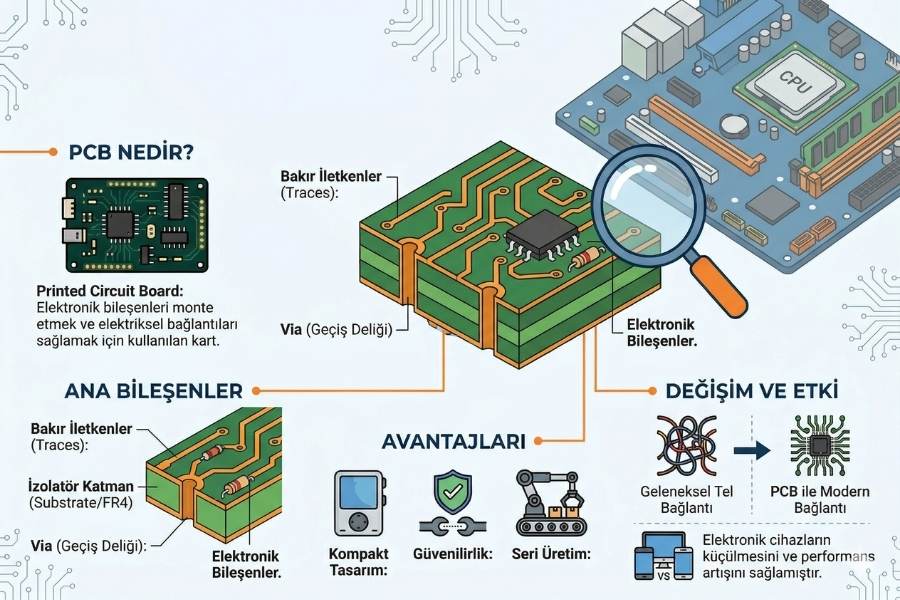 CPU

PCB NEDİR?

Printed Circuit Board: Elektronik bileşenleri monte etmek ve elektriksel bağlantıları sağlamak için kullanılan kart.

Bakır İletkenler (Traces):

Via (Geçiş Deliği)

Elektronik Bileşenler.

ANA BİLEŞENLER

Bakır İletkenler (Traces):

İzolatör Katman (Substrate/FR4)

Via (Geçiş Deliği):

Elektronik Bileşenler.

AVANTAJLARI

Kompakt Tasarım:

Güvenilirlik:

Seri Üretim:

DEĞİŞİM VE ETKİ

Geleneksel Tel Bağlantı

PCB ile Modern Bağlantı

VS

Elektronik cihazların küçülmesini ve performans artışını sağlamıştır.